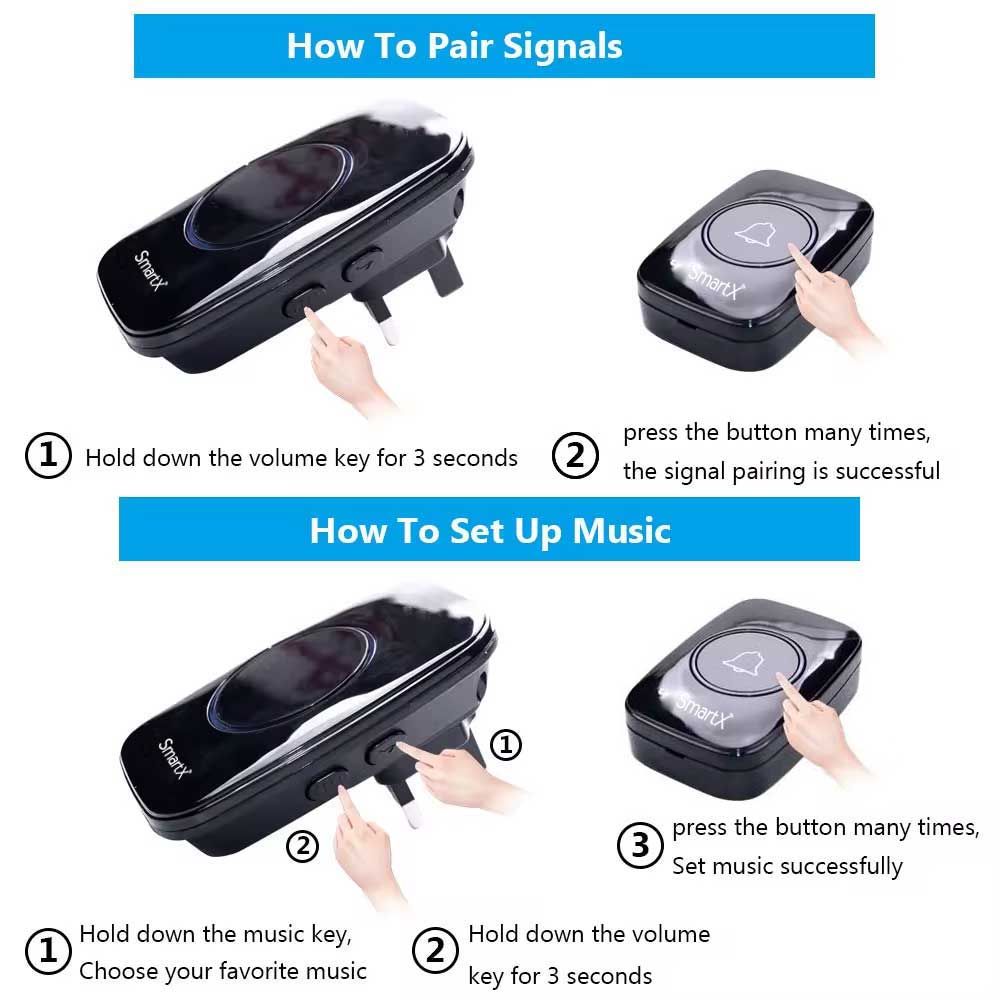 How To Pair Signals

SmartX

SmartX

① Hold down the volume key for 3 seconds

② press the button many times, the signal pairing is successful

How To Set Up Music

SmartX

①

②

SmartX

③ press the button many times, Set music successfully

① Hold down the music key, Choose your favorite music

② Hold down the volume key for 3 seconds